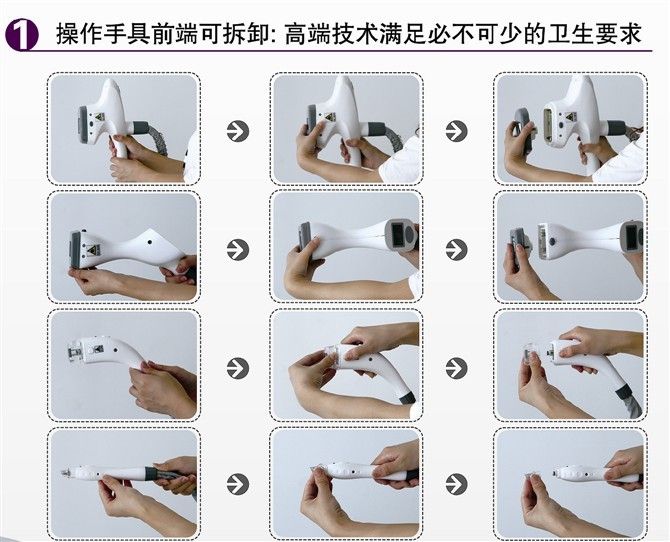 1 操作手具前端可拆卸: 高端技术满足必不可少的卫生要求